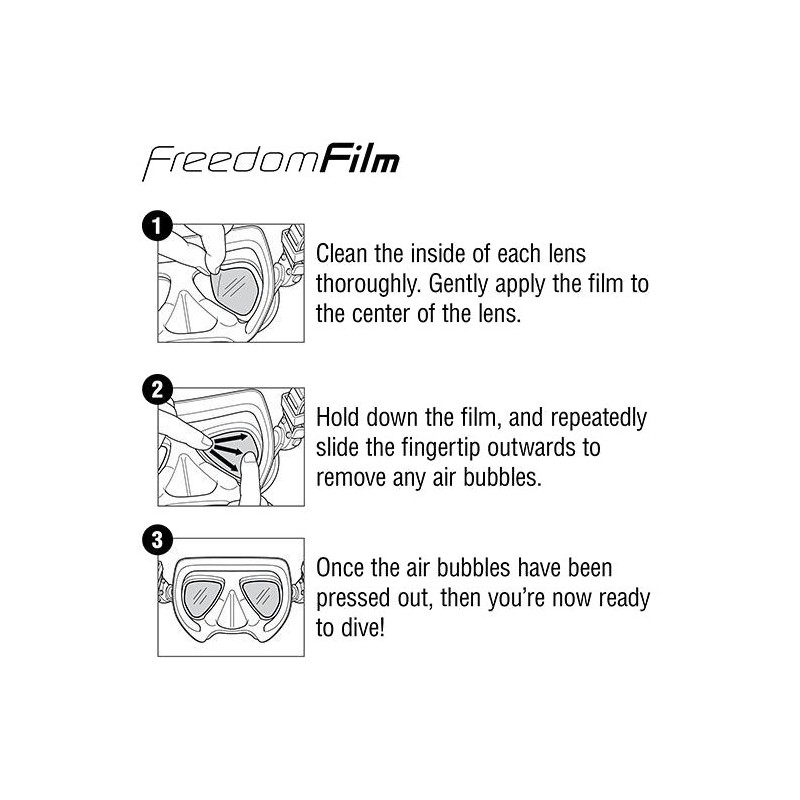 FreedomFilm

1

Clean the inside of each lens thoroughly. Gently apply the film to the center of the lens.

2

Hold down the film, and repeatedly slide the fingertip outwards to remove any air bubbles.

3

Once the air bubbles have been pressed out, then you're now ready to dive!